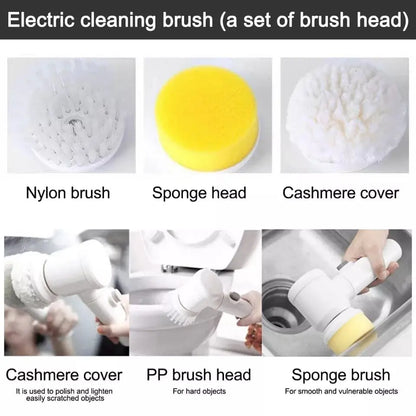 Electric cleaning brush (a set of brush head)

Nylon brush

Sponge head

Cashmere cover

Cashmere cover
It is used to polish and lighten easily scratched objects

PP brush head
For hard objects

Sponge brush
For smooth and vulnerable objects