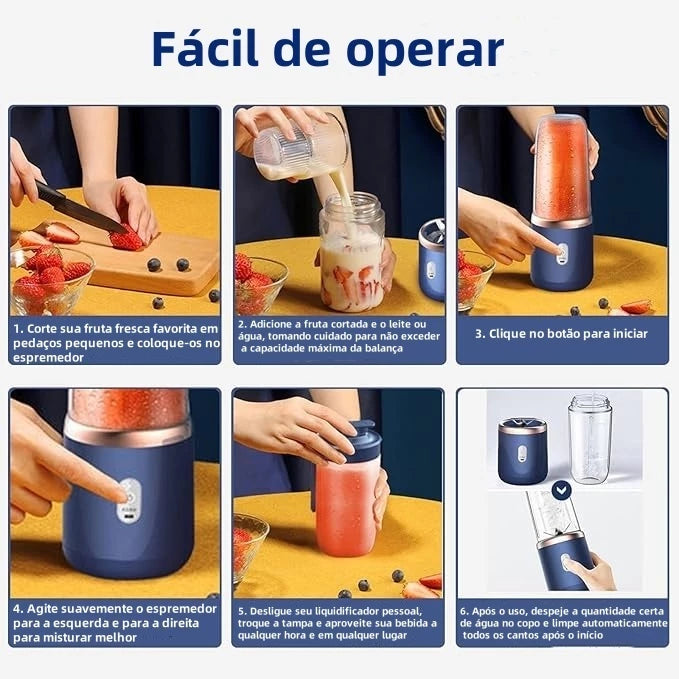 Fácil de operar

1. Corte sua fruta fresca favorita em pedaços pequenos e coloque-os no espremedor

2. Adicione a fruta cortada e o leite ou água, tomando cuidado para não exceder a capacidade máxima da balança

3. Clique no botão para iniciar

4. Agite suavemente o espremedor para a esquerda e para a direita para misturar melhor

5. Desligue seu liquidificador pessoal, troque a tampa e aproveite sua bebida a qualquer hora e em qualquer lugar

6. Após o uso, despeje a quantidade certa de água no copo e limpe automaticamente todos os cantos após o início